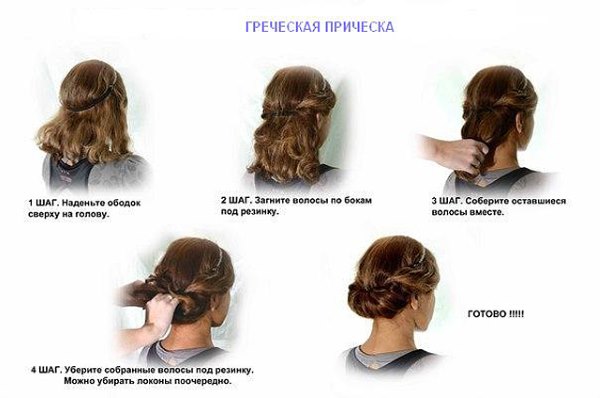 ГРЕЧЕСКАЯ ПРИЧЕСКА

1 ШАГ. Наденьте ободок сверху на голову.

2 ШАГ. Загните волосы по бокам под резинку.

3 ШАГ. Соберите оставшиеся волосы вместе.

4 ШАГ. Уберите собранные волосы под резинку. Можно убирать локоны поочередно.

ГОТОВО !!!!!