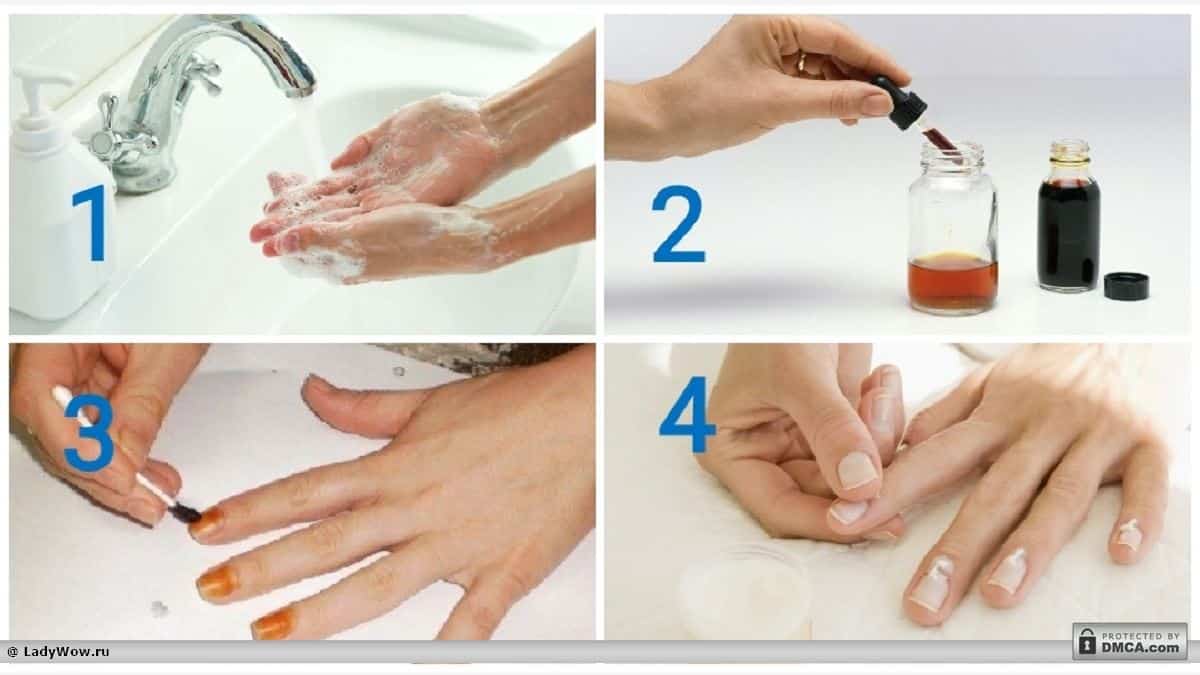 1

2

3

4

@ LadyWow.ru

PROTECTED BY DMCA.com