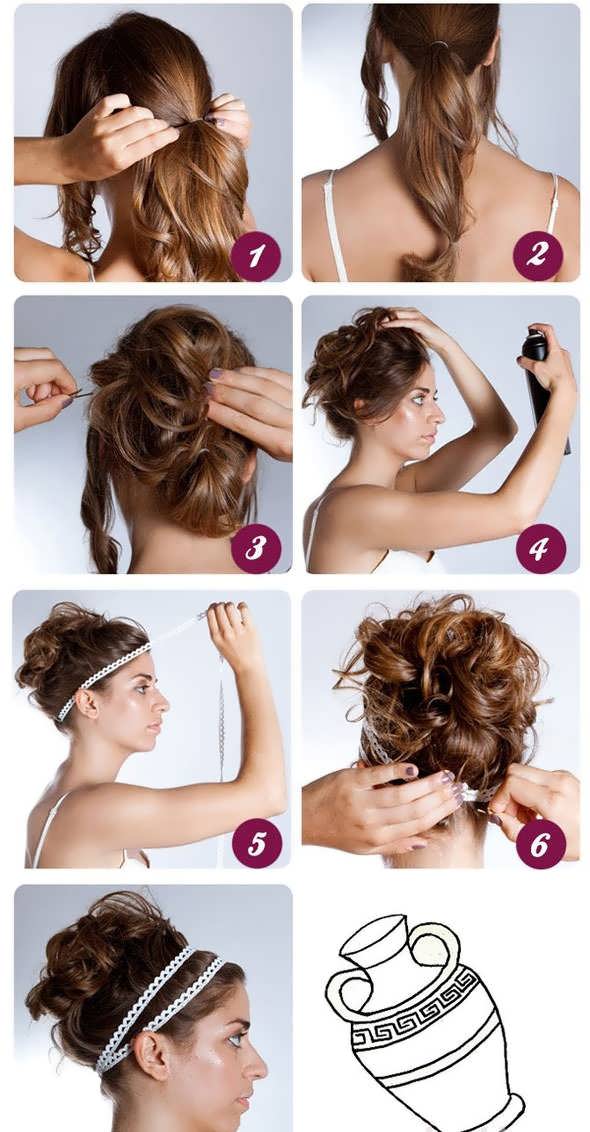 1

2

3

4

5

6