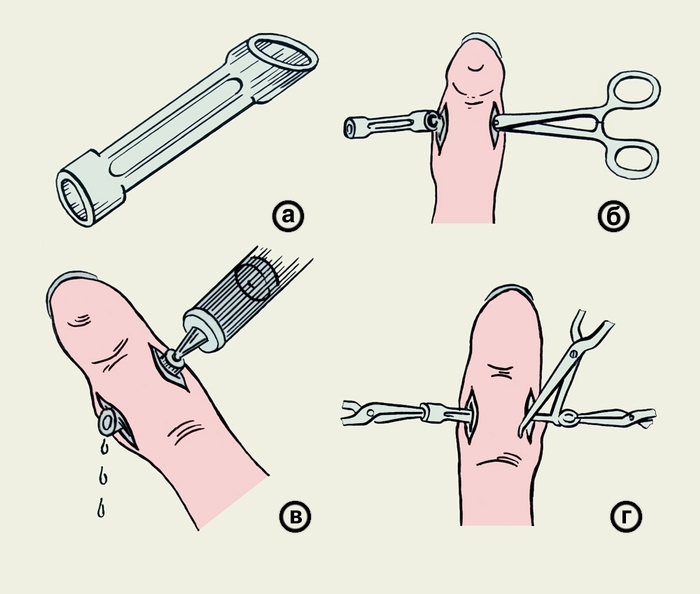 а
б
в
г