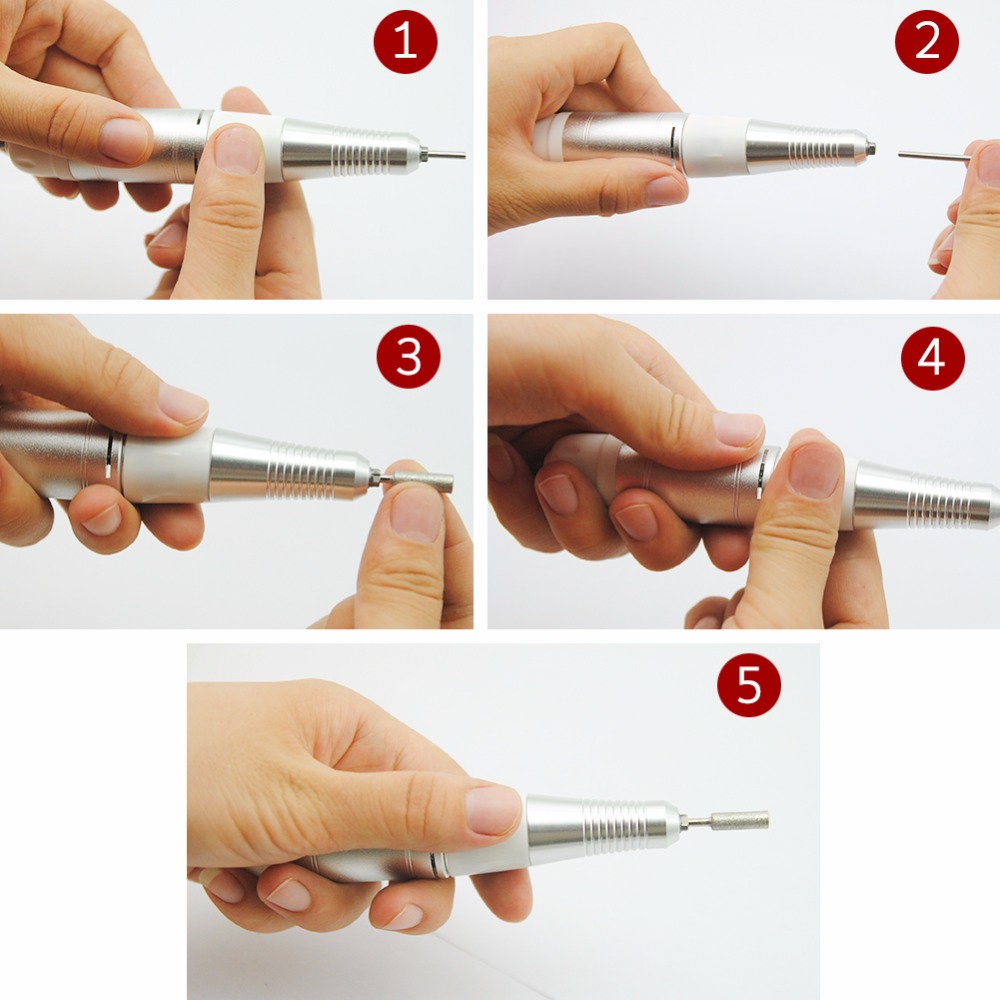 1
2
3
4
5