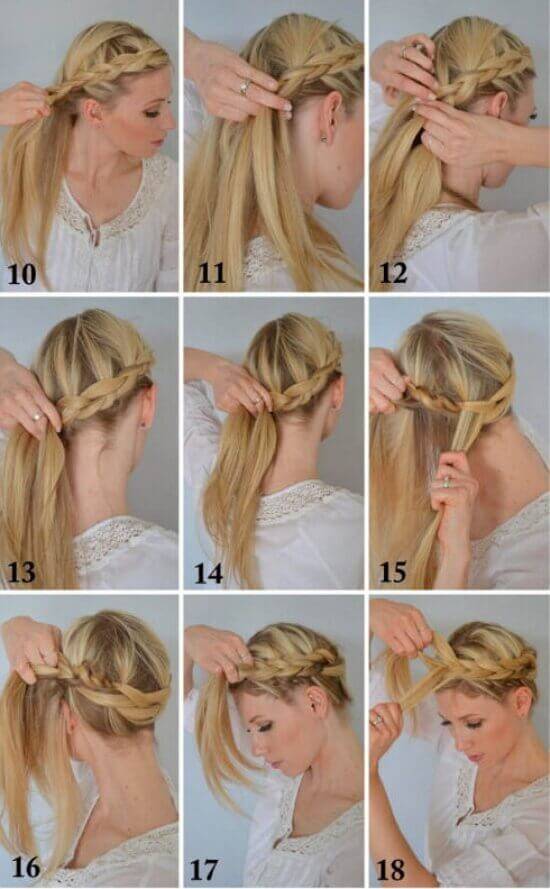 10

11

12

13

14

15

16

17

18