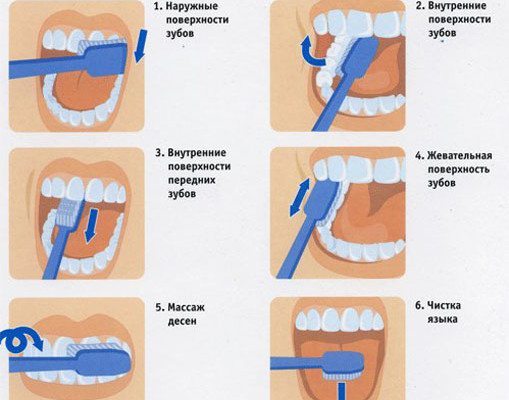 1. Наружные поверхности зубов

2. Внутренние поверхности зубов

3. Внутренние поверхности передних зубов

4. Жевательная поверхность зубов

5. Массаж десен

6. Чистка языка