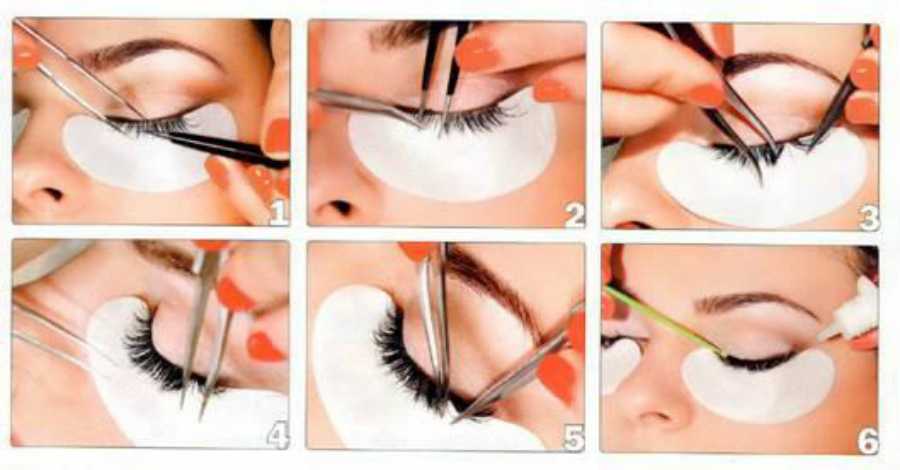 1
2
3
4
5
6