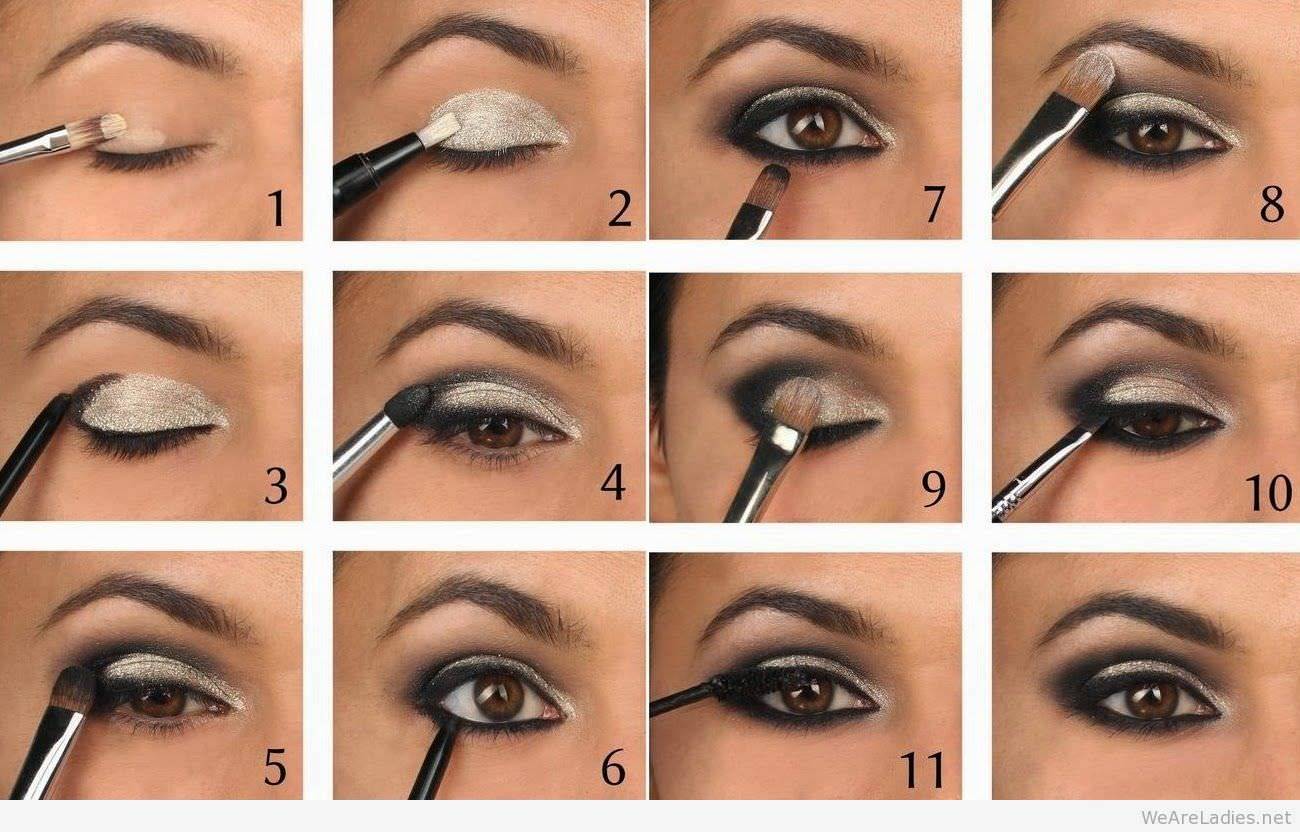 1

2

7

8

3

4

9

10

5

6

11

WeAreLadies.net