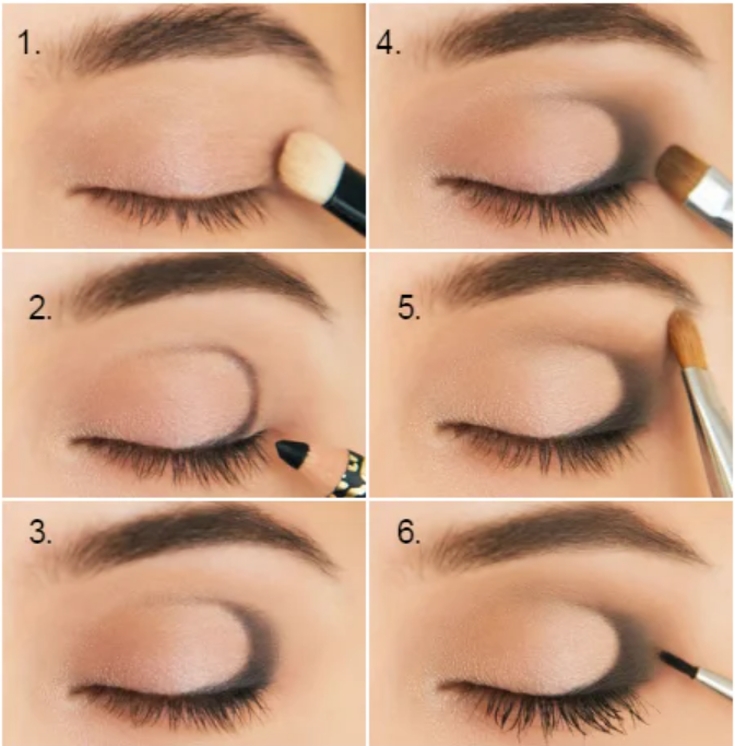 1.

2.

3.

4.

5.

6.