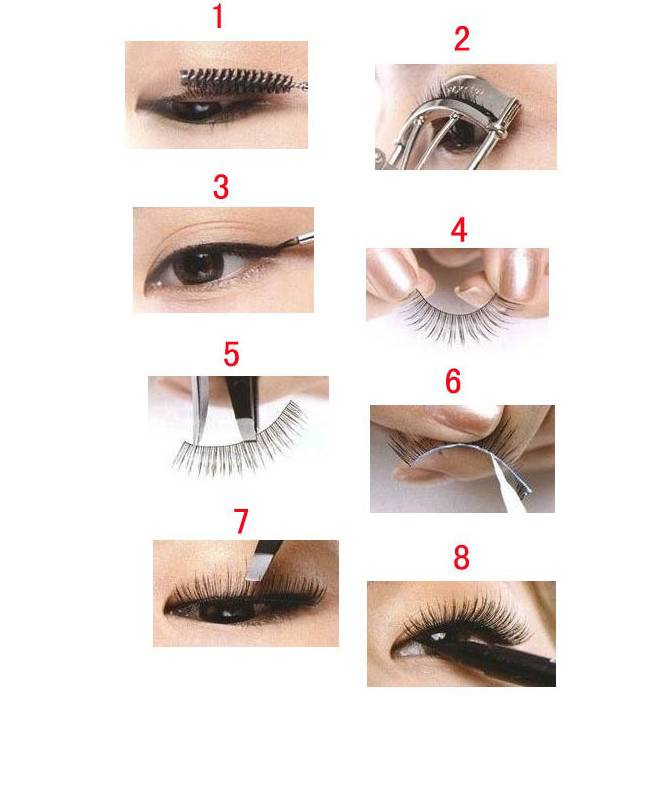 1

2

3

4

5

6

7

8