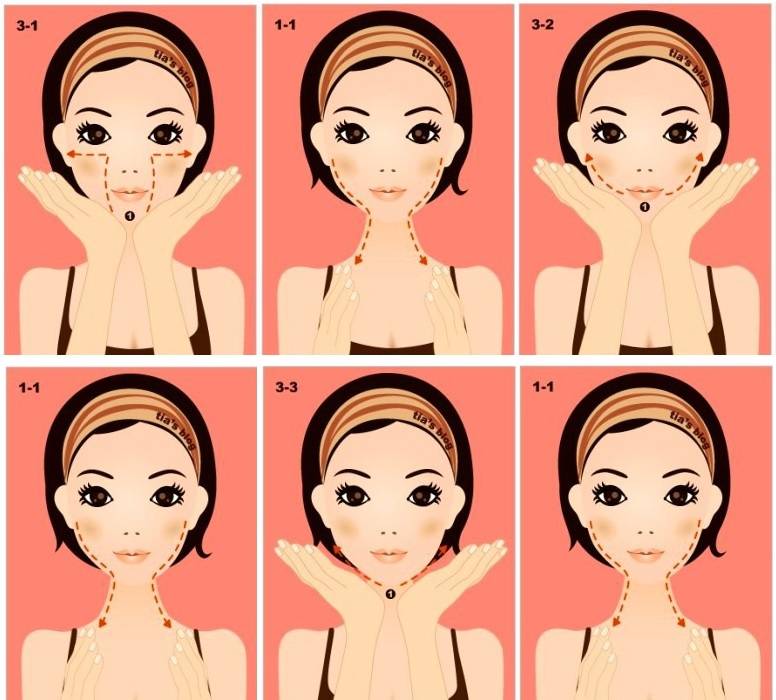 3-1

tia's blog

1

1-1

tia's blog

3-2

tia's blog

1

1-1

tia's blog

3-3

tia's blog

1

1-1

tia's blog