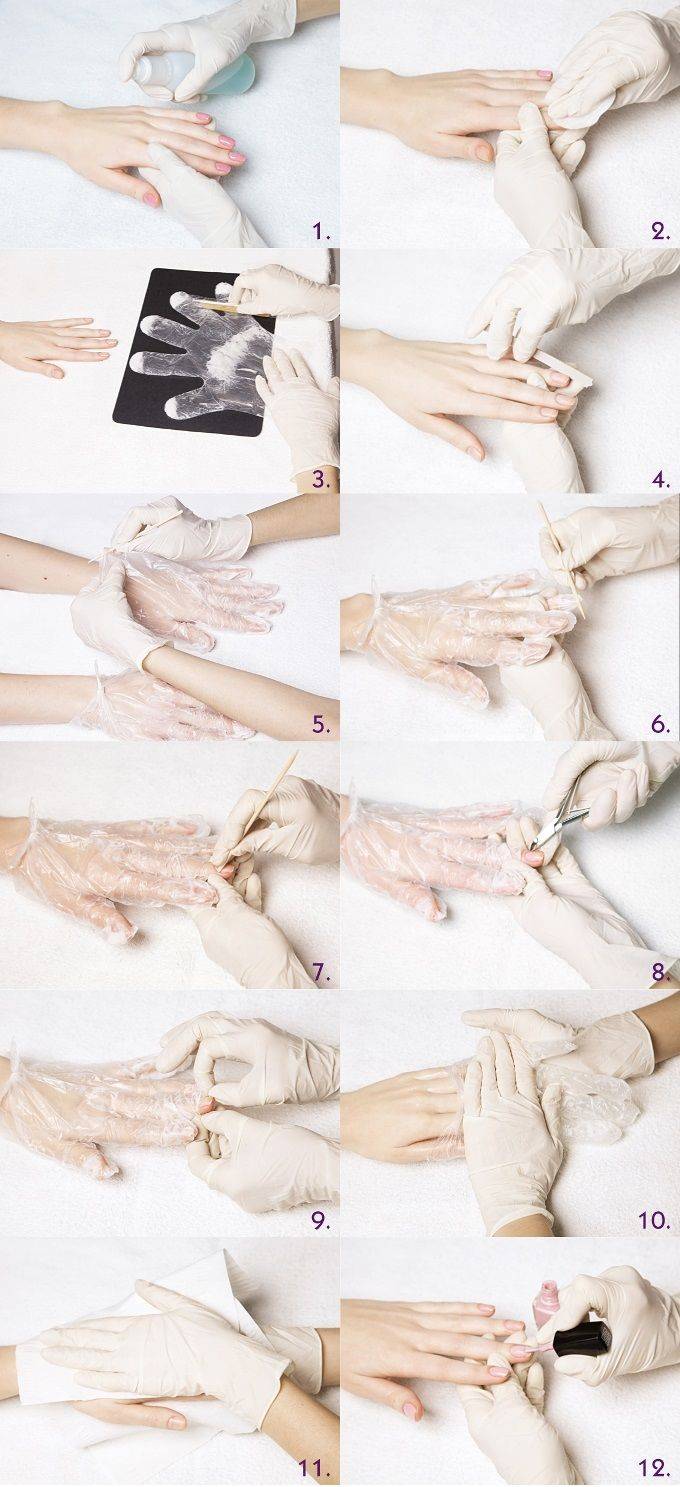 1.

2.

3.

4.

5.

6.

7.

8.

9.

10.

11.

12.